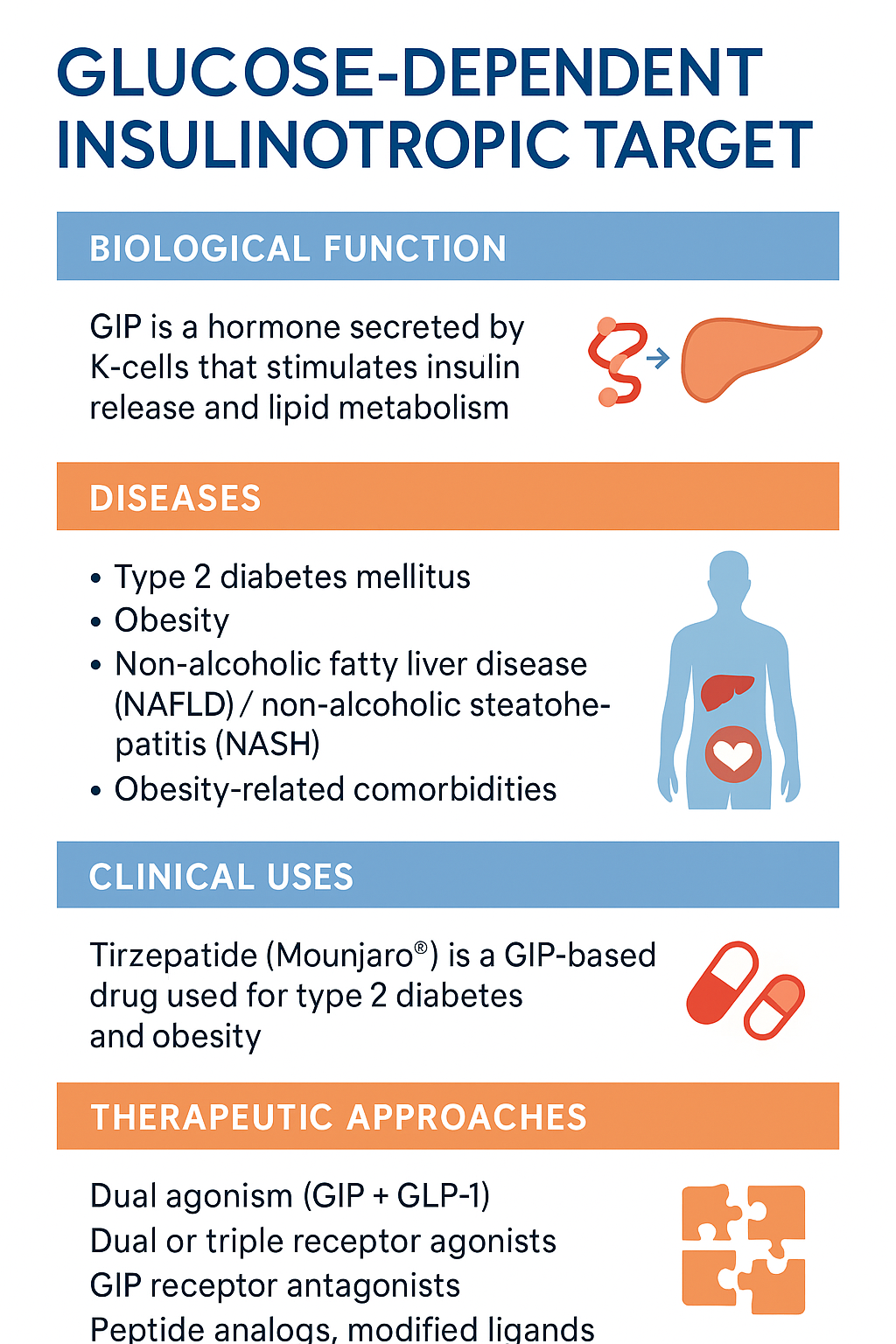 GLUCOSE-DEPENDENT INSULINOTROPIC TARGET

BIOLOGICAL FUNCTION

GIP is a hormone secreted by K-cells that stimulates insulin release and lipid metabolism

DISEASES

• Type 2 diabetes mellitus
• Obesity
• Non-alcoholic fatty liver disease (NAFLD) / non-alcoholic steatohepatitis (NASH)
• Obesity-related comorbidities

CLINICAL USES

Tirzepatide (Mounjaro®) is a GIP-based drug used for type 2 diabetes and obesity

THERAPEUTIC APPROACHES

Dual agonism (GIP + GLP-1)
Dual or triple receptor agonists
GIP receptor antagonists
Peptide analogs, modified ligands